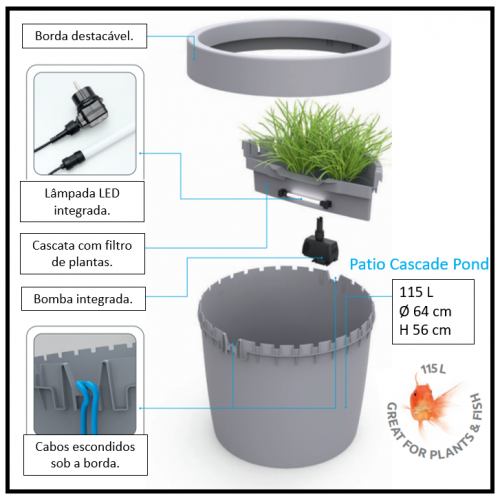 Borda destacável.

Lâmpada LED integrada.

Cascata com filtro de plantas.

Bomba integrada.

Cabos escondidos sob a borda.

Patio Cascade Pond

115 L
Ø 64 cm
H 56 cm

115 L
GREAT FOR PLANTS & FISH